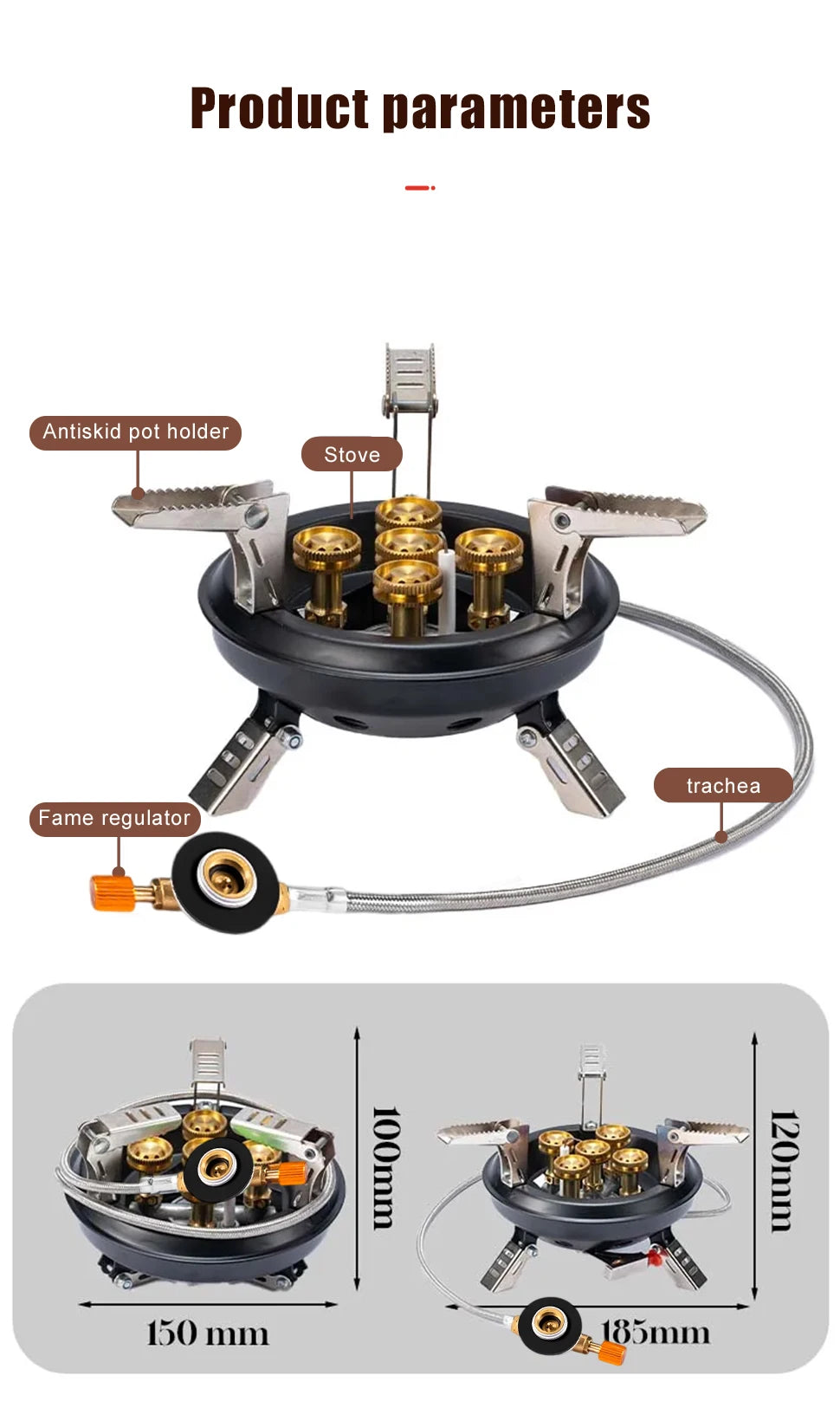 Product parameters

Antiskid pot holder

Stove

trachea

Fame regulator

100mm

150 mm

120mm

185mm